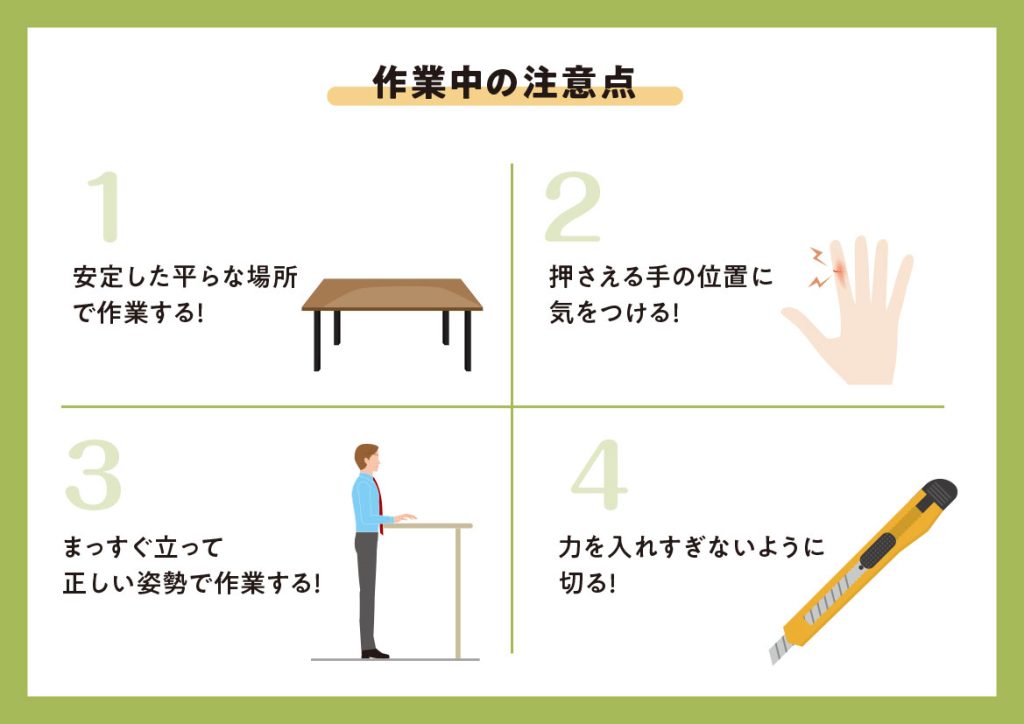 作業中の注意点

1

安定した平らな場所で作業する!

2

押さえる手の位置に気をつける!

3

まっすぐ立って正しい姿勢で作業する!

4

力を入れすぎないように切る!